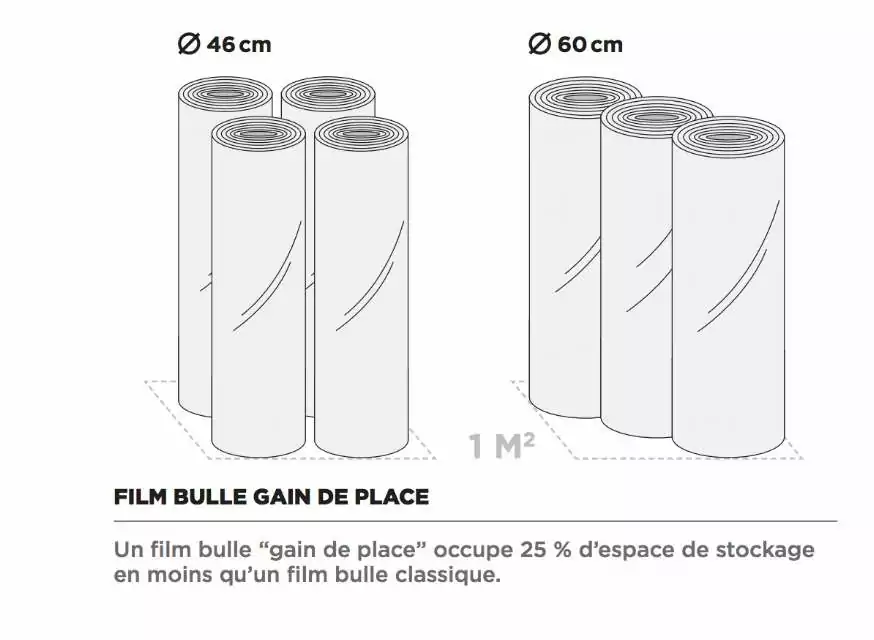 Ø 46 cm

Ø 60 cm

1 M²

FILM BULLE GAIN DE PLACE

Un film bulle “gain de place” occupe 25 % d’espace de stockage en moins qu’un film bulle classique.